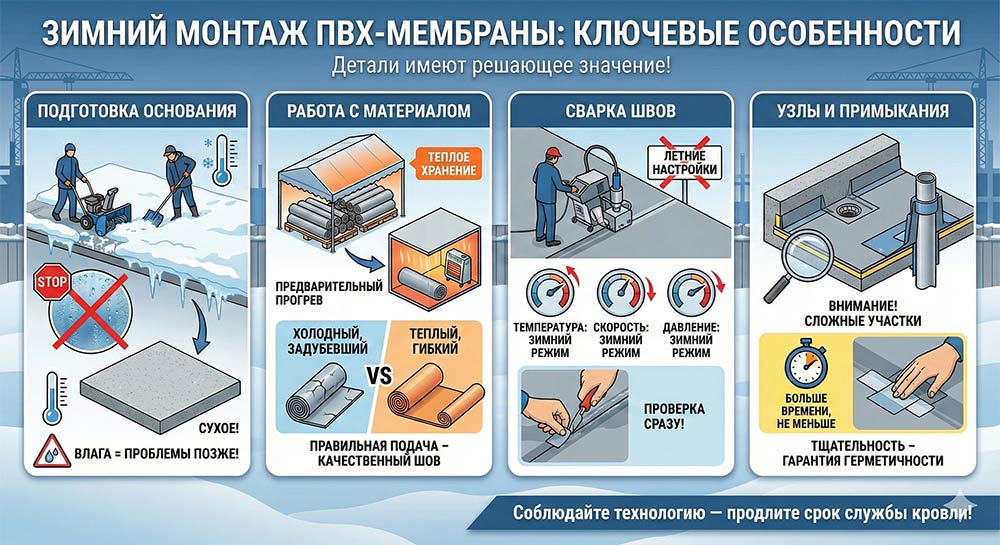 ЗИМНИЙ МОНТАЖ ПВХ-МЕМБРАНЫ: КЛЮЧЕВЫЕ ОСОБЕННОСТИ

Детали имеют решающее значение!

ПОДГОТОВКА ОСНОВАНИЯ

STOP

СУХОЕ!

ВЛАГА = ПРОБЛЕМЫ ПОЗЖЕ!

РАБОТА С МАТЕРИАЛОМ

ТЕПЛОЕ ХРАНЕНИЕ

ПРЕДВАРИТЕЛЬНЫЙ ПРОГРЕВ

ХОЛОДНЫЙ, ЗАДУБЕВШИЙ

VS

ТЕПЛЫЙ, ГИБКИЙ

ПРАВИЛЬНАЯ ПОДАЧА – КАЧЕСТВЕННЫЙ ШОВ

СВАРКА ШВОВ

ЛЕТНИЕ НАСТРОЙКИ

ТЕМПЕРАТУРА: ЗИМНИЙ РЕЖИМ

СКОРОСТЬ: ЗИМНИЙ РЕЖИМ

ДАВЛЕНИЕ: ЗИМНИЙ РЕЖИМ

ПРОВЕРКА СРАЗУ!

УЗЛЫ И ПРИМЫКАНИЯ

ВНИМАНИЕ! СЛОЖНЫЕ УЧАСТКИ

БОЛЬШЕ ВРЕМЕНИ, НЕ МЕНЬШЕ

ТЩАТЕЛЬНОСТЬ – ГАРАНТИЯ ГЕРМЕТИЧНОСТИ

Соблюдайте технологию — продлите срок службы кровли!